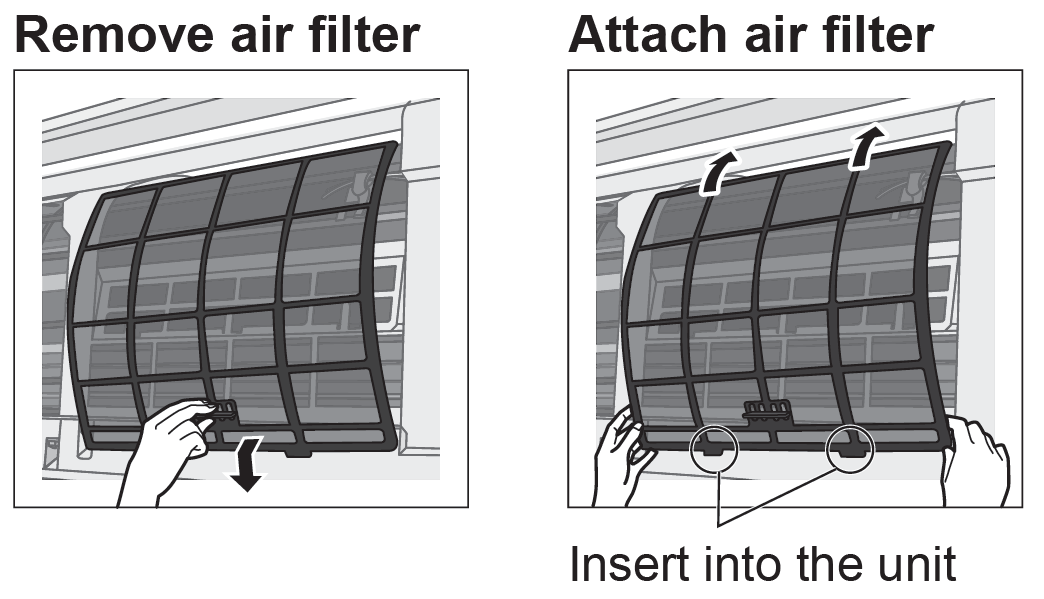 Remove air filter

Attach air filter

Insert into the unit